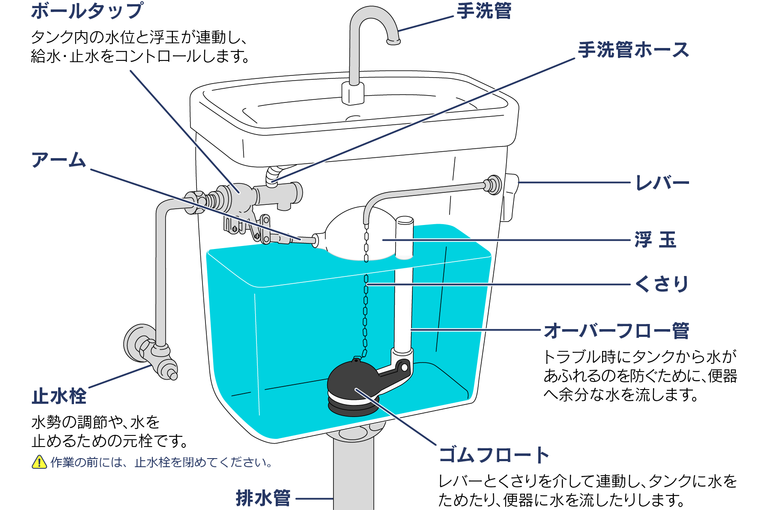 ボールタップ
タンク内の水位と浮玉が連動し、給水・止水をコントロールします。

手洗管

手洗管ホース

アーム

レバー

浮 玉

くさり

オーバーフロー管
トラブル時にタンクから水があふれるのを防ぐために、便器へ余分な水を流します。

止水栓
水勢の調節や、水を止めるための元栓です。
作業の前には、止水栓を閉めてください。

ゴムフロート
レバーとくさりを介して連動し、タンクに水をためたり、便器に水を流したりします。

排水管