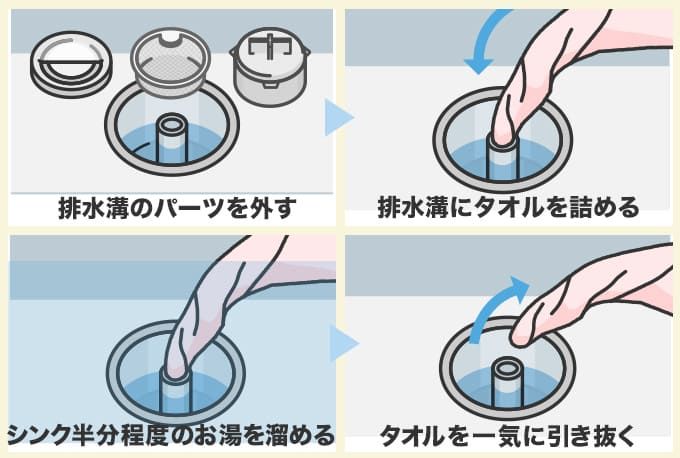 排水溝のパーツを外す

排水溝にタオルを詰める

シンク半分程度のお湯を溜める

タオルを一気に引き抜く