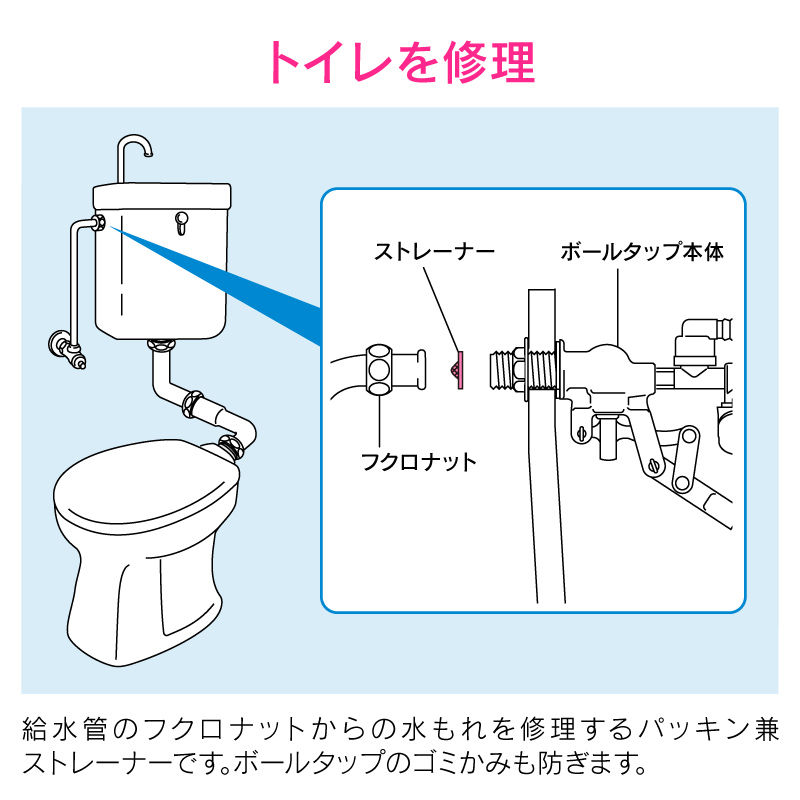 トイレを修理

ストレーナー

ボールタップ本体

フクロナット

給水管のフクロナットからの水もれを修理するパッキン兼ストレーナーです。ボールタップのゴミかみも防ぎます。