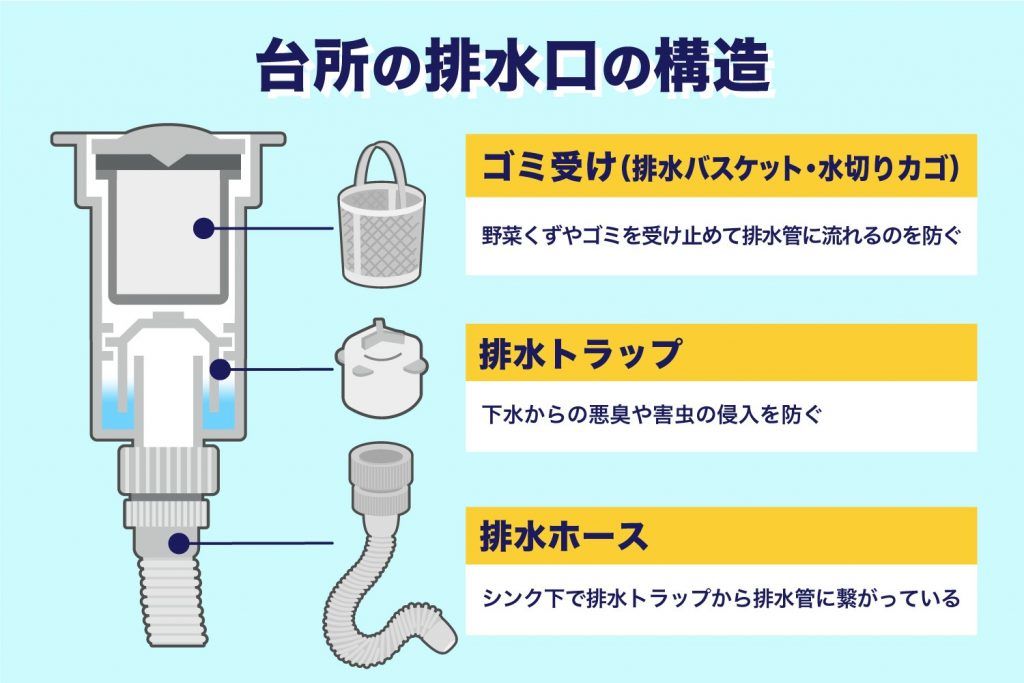 台所の排水口の構造

ゴミ受け（排水バスケット・水切りカゴ）

野菜くずやゴミを受け止めて排水管に流れるのを防ぐ

排水トラップ

下水からの悪臭や害虫の侵入を防ぐ

排水ホース

シンク下で排水トラップから排水管に繋がっている