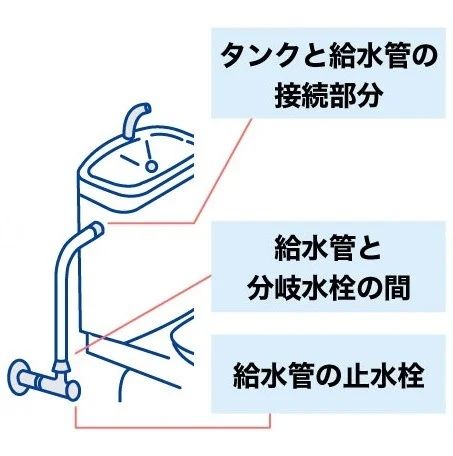 タンクと給水管の接続部分

給水管と分岐水栓の間

給水管の止水栓