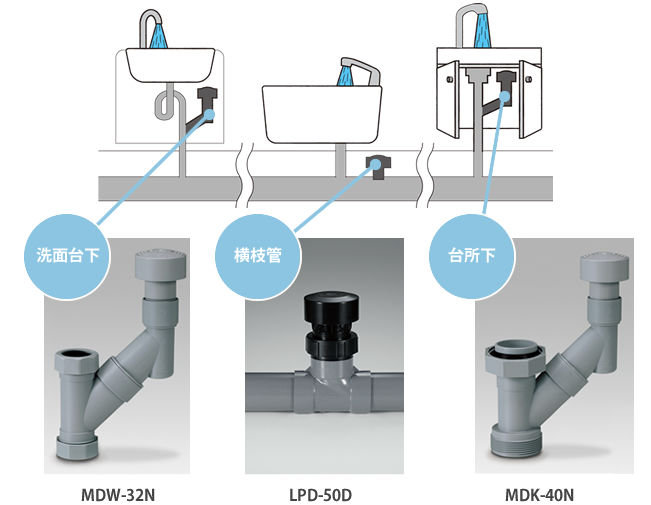 洗面台下

横枝管

台所下

MDW-32N

LPD-50D

MDK-40N